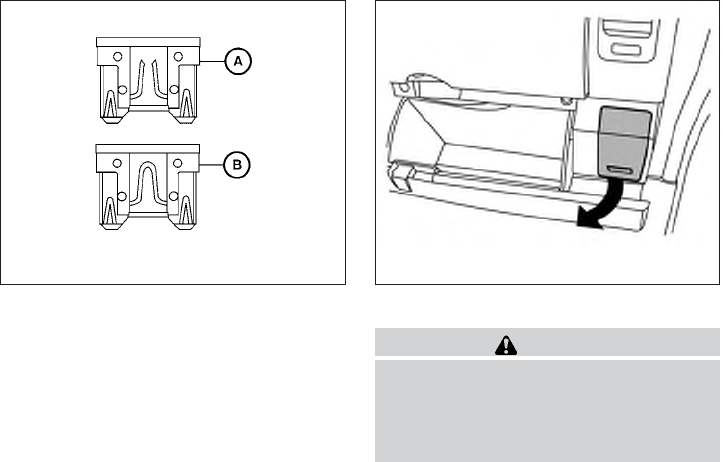 A

B