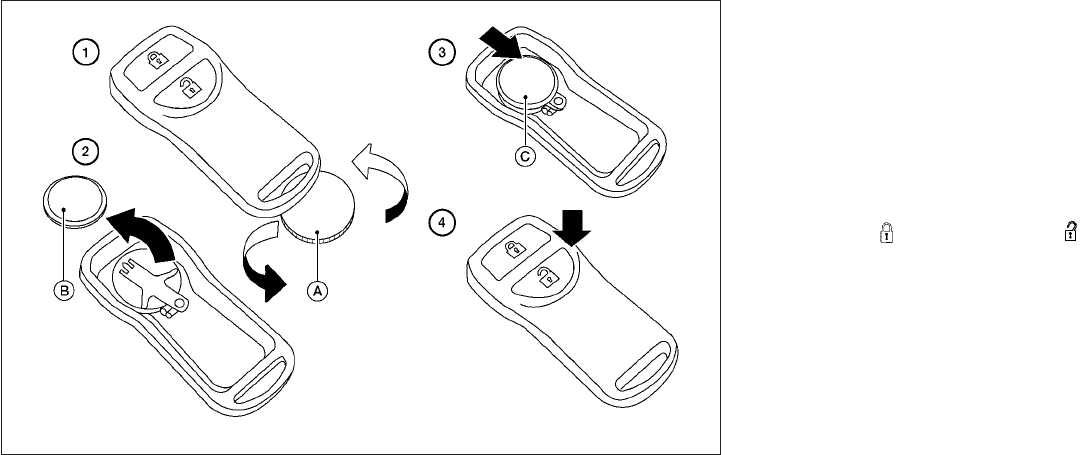 1

2

3

4

A

B

C