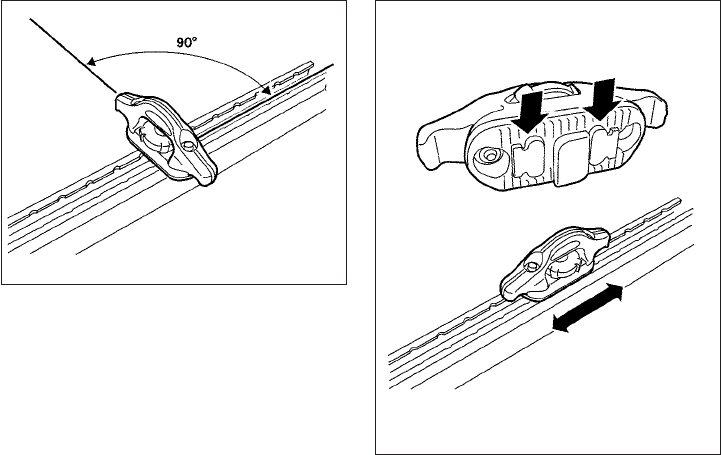 90°