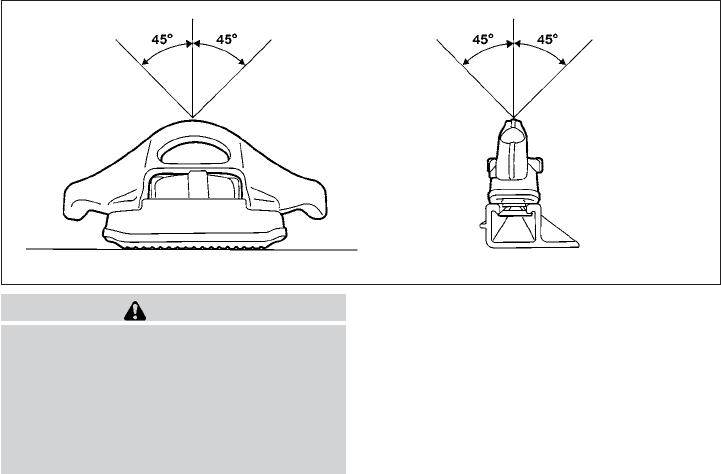 45°
45°
45°
45°