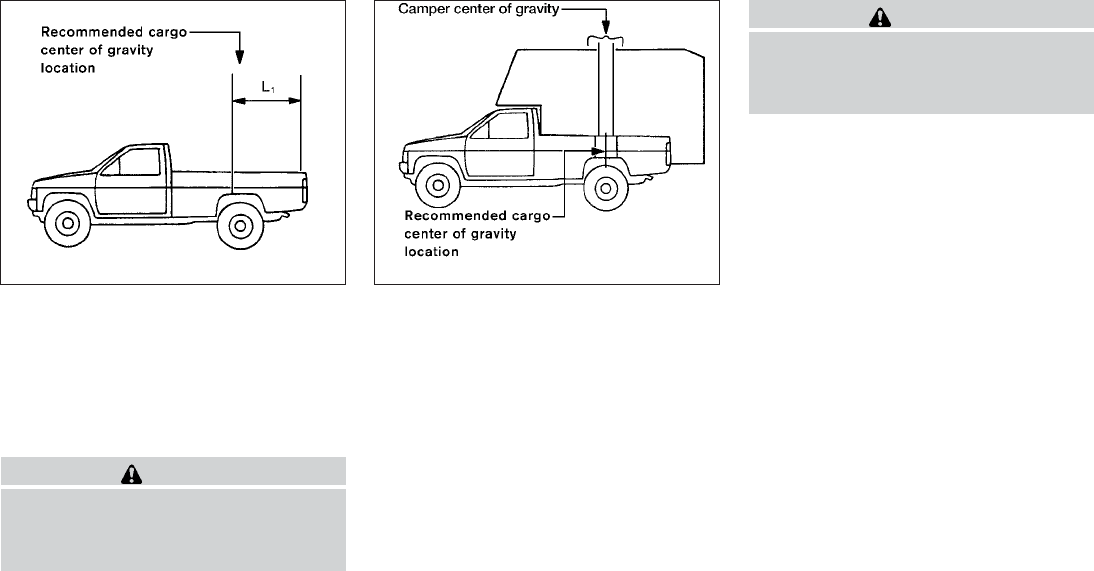 Recommended cargo center of gravity location

$L_1$

Camper center of gravity

Recommended cargo center of gravity location