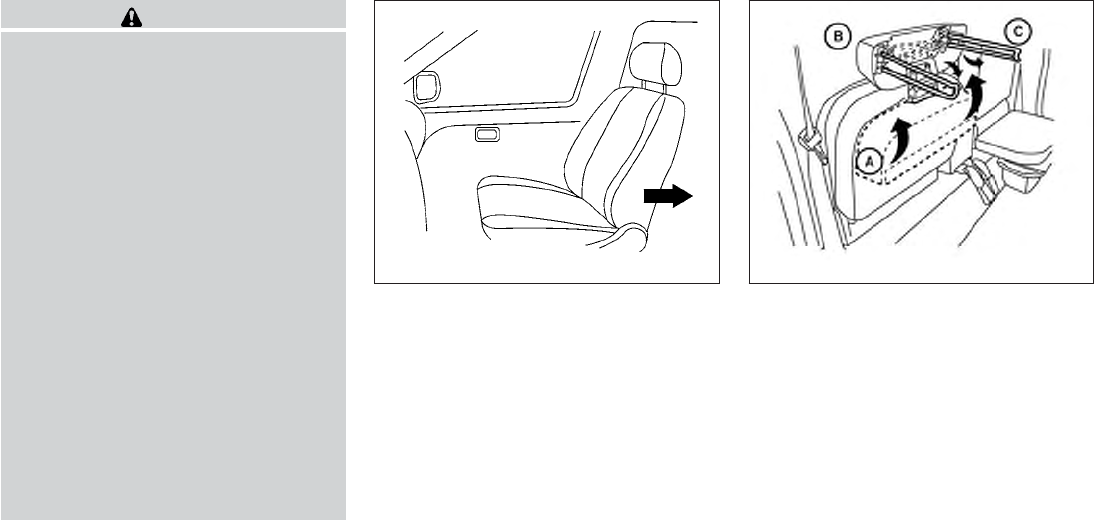 B

C

A