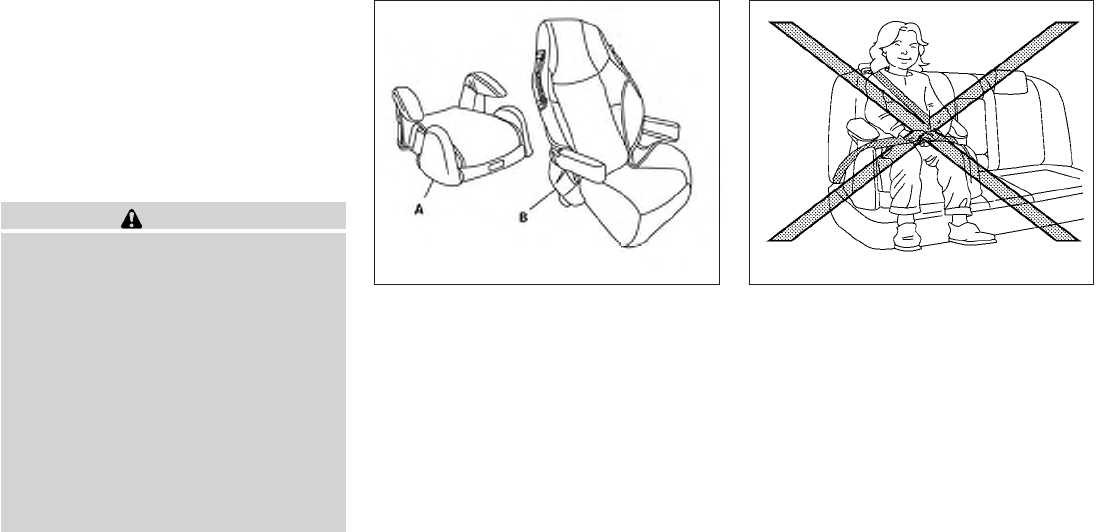 A

B