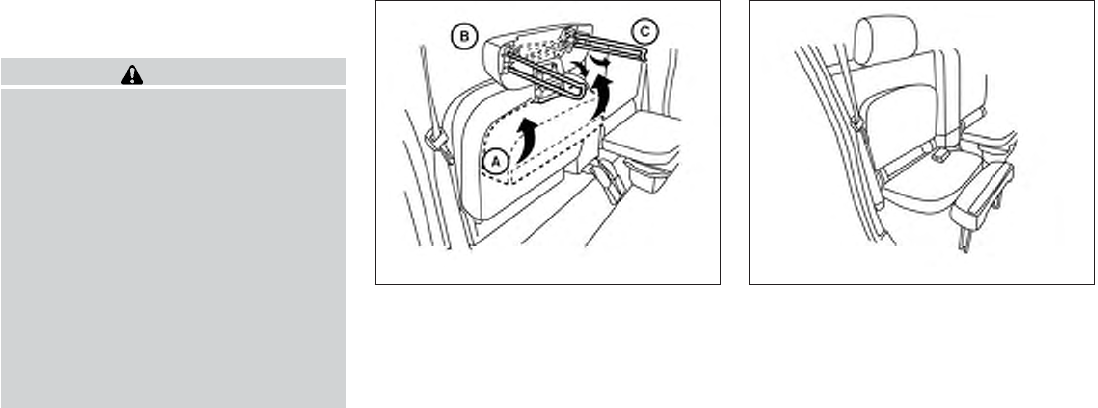 B

C

A