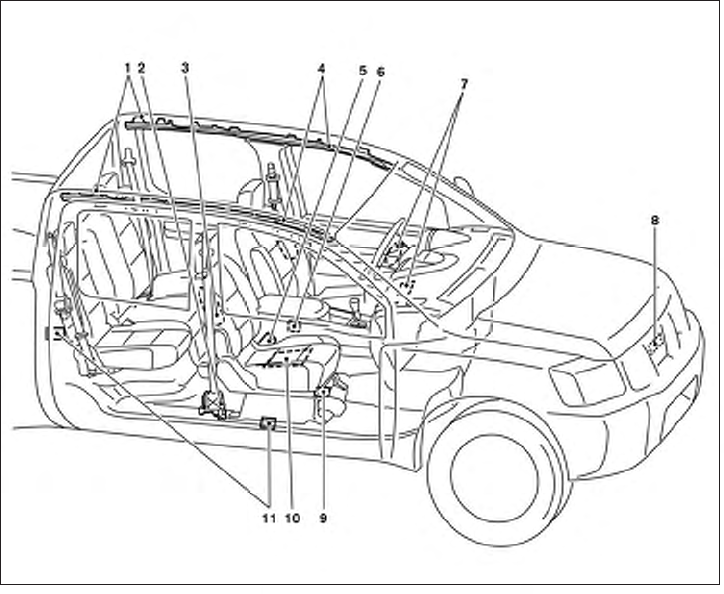 1 2 3 4 5 6 7 8 11 10 9