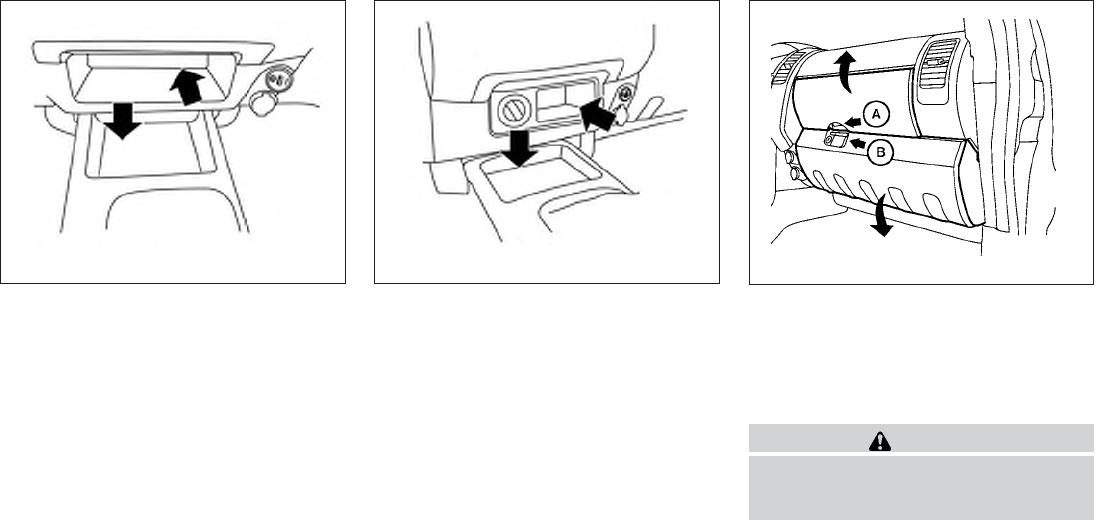 A

B