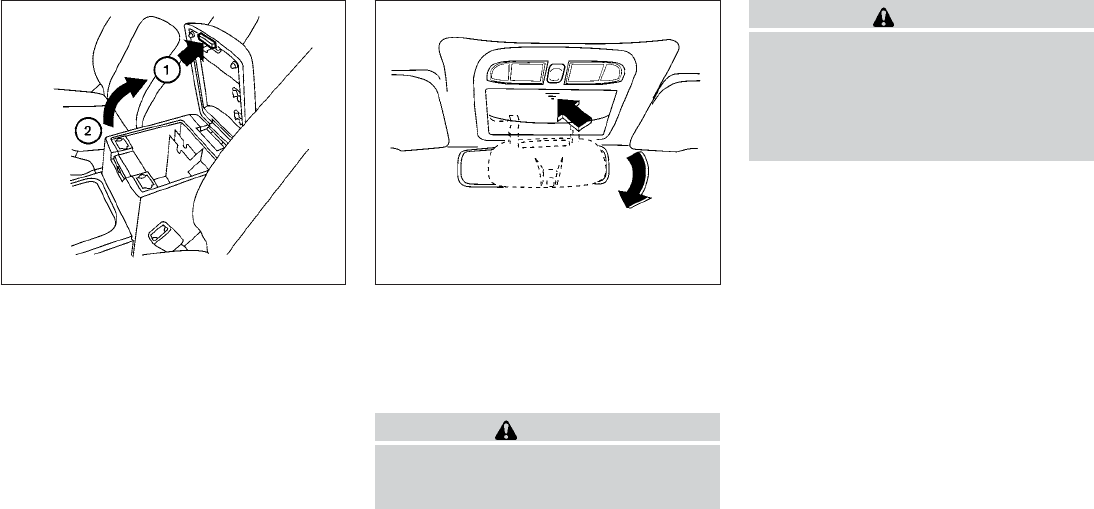 1

2