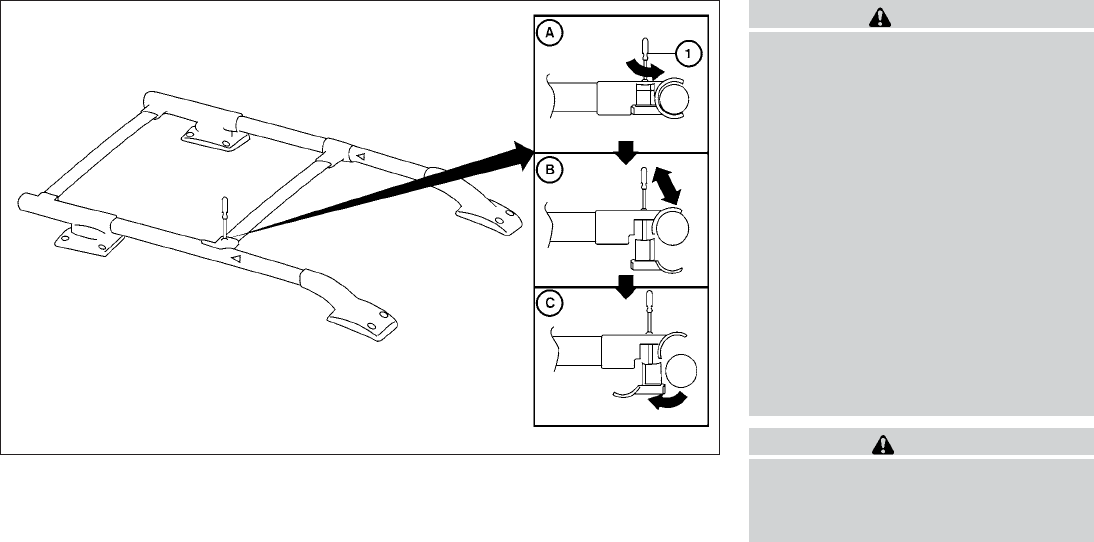 A

1

B

C