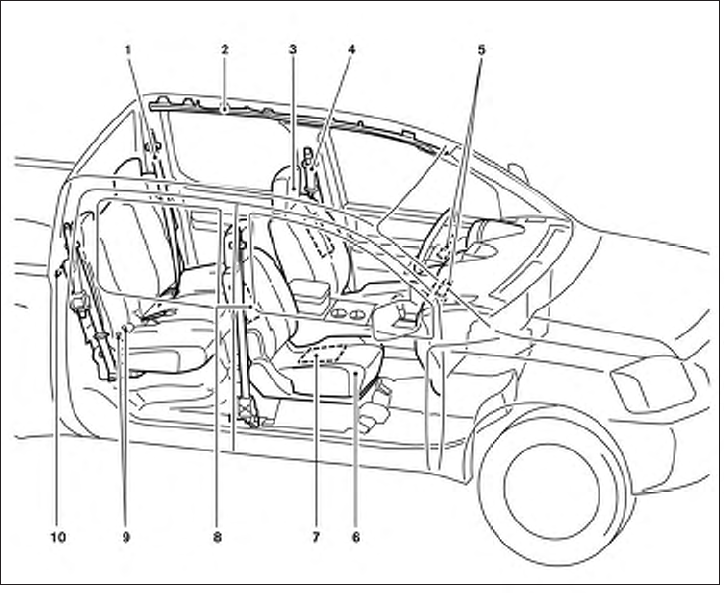 1
2
3
4
5
10
9
8
7
6