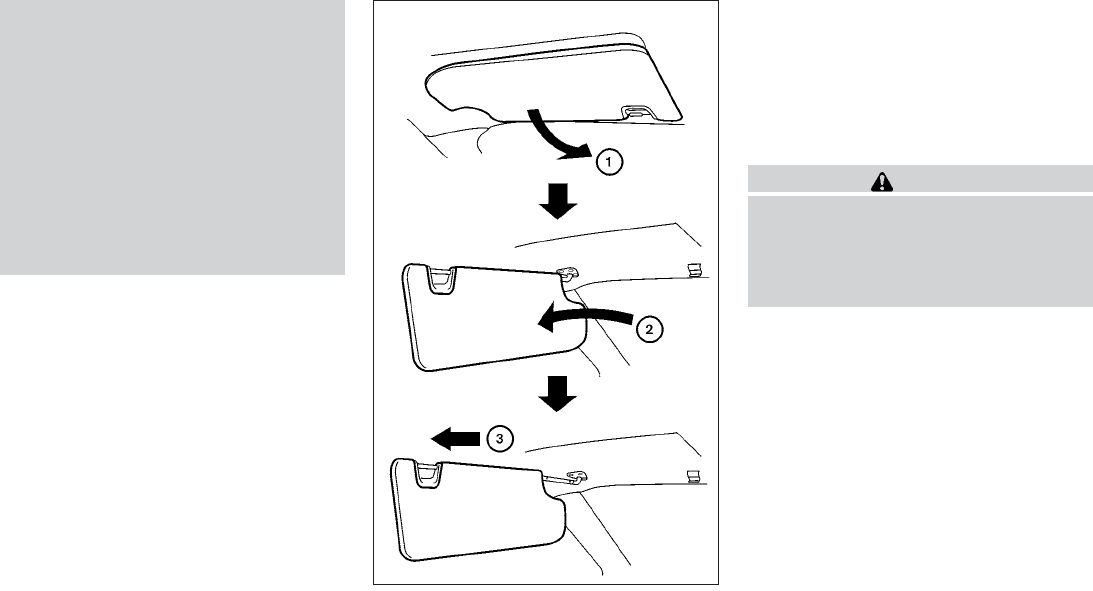 1

2

3