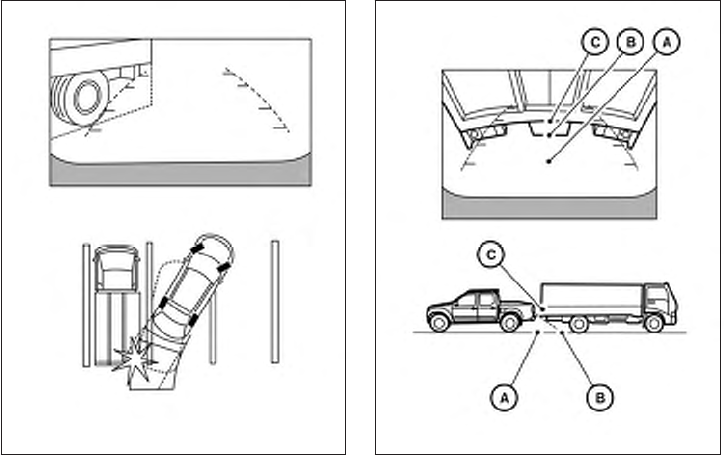 C B A

C

A B