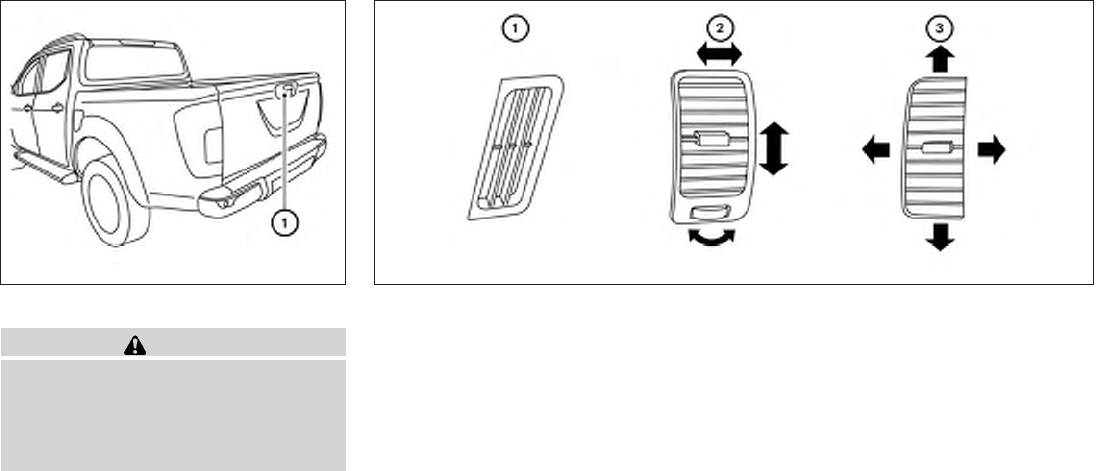 1

1

2

3