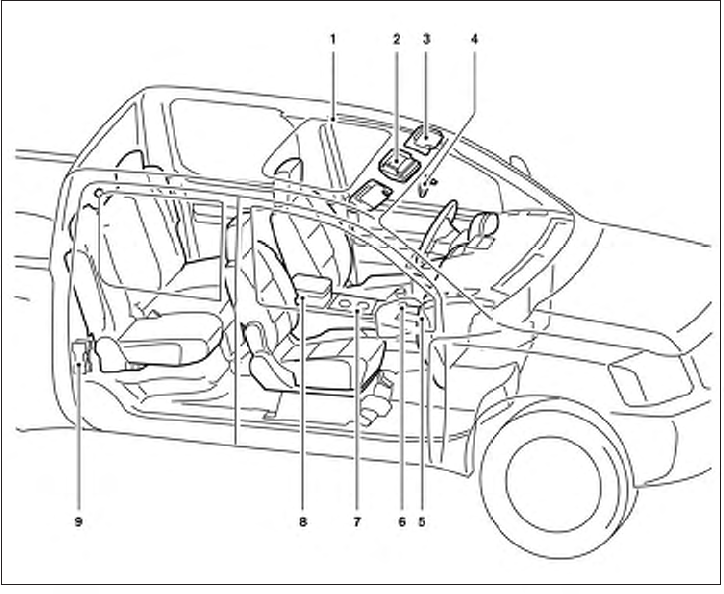 1
2
3
4
9
8
7
6
5