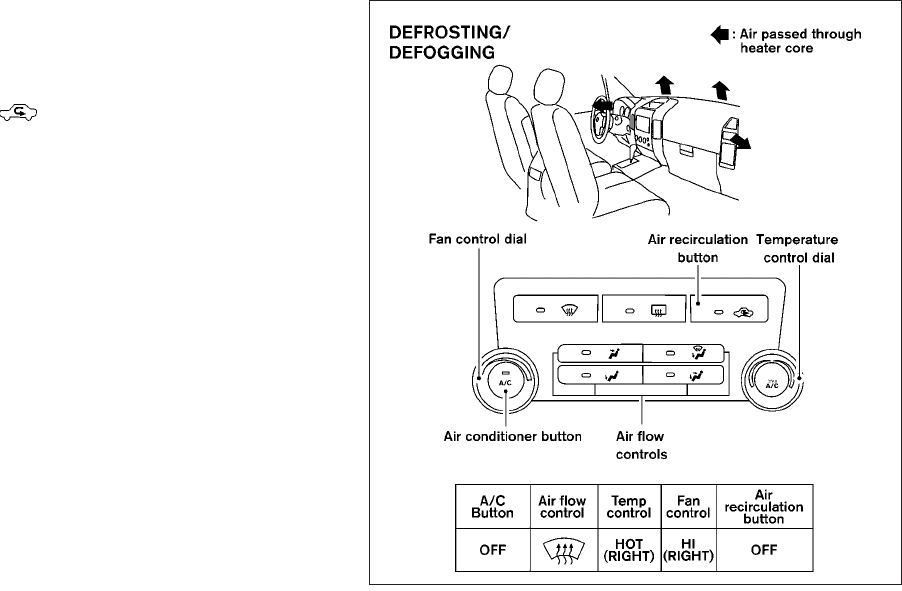 DEFROSTING/
DEFOGGING

: Air passed through heater core

Fan control dial

Air recirculation button

Temperature control dial

A/C

A/C

Air conditioner button

Air flow controls

| A/C Button | Air flow control | Temp control | Fan control | Air recirculation button |
|---|---|---|---|---|
| OFF | | HOT (RIGHT) | HI (RIGHT) | OFF |