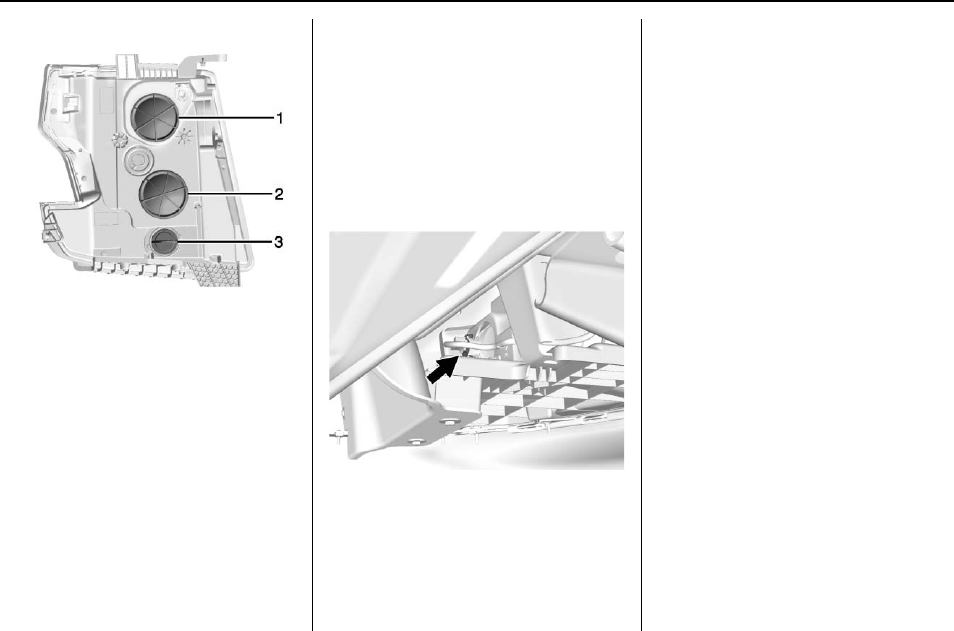 1
2
3