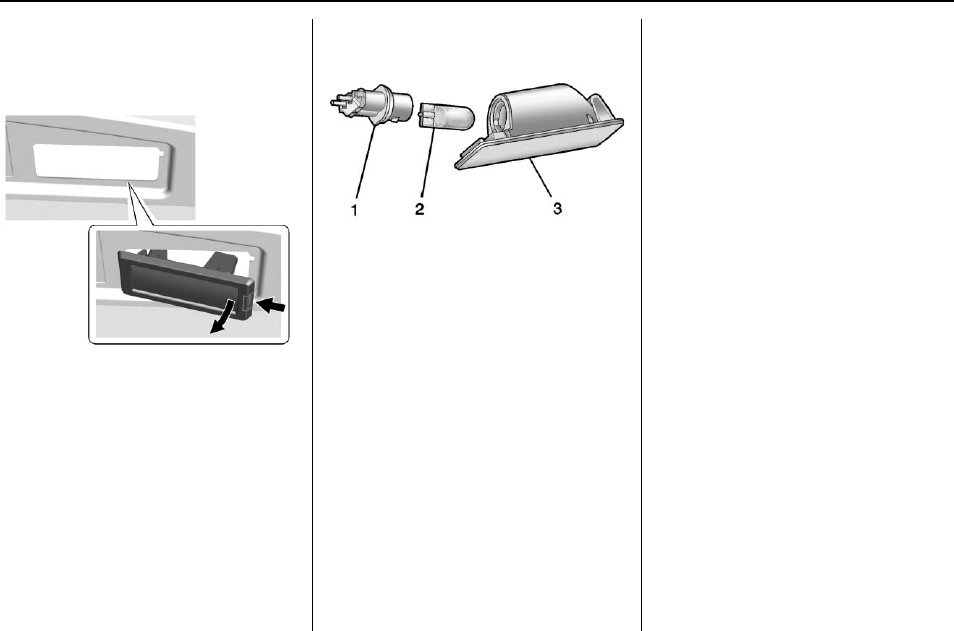 1

2

3