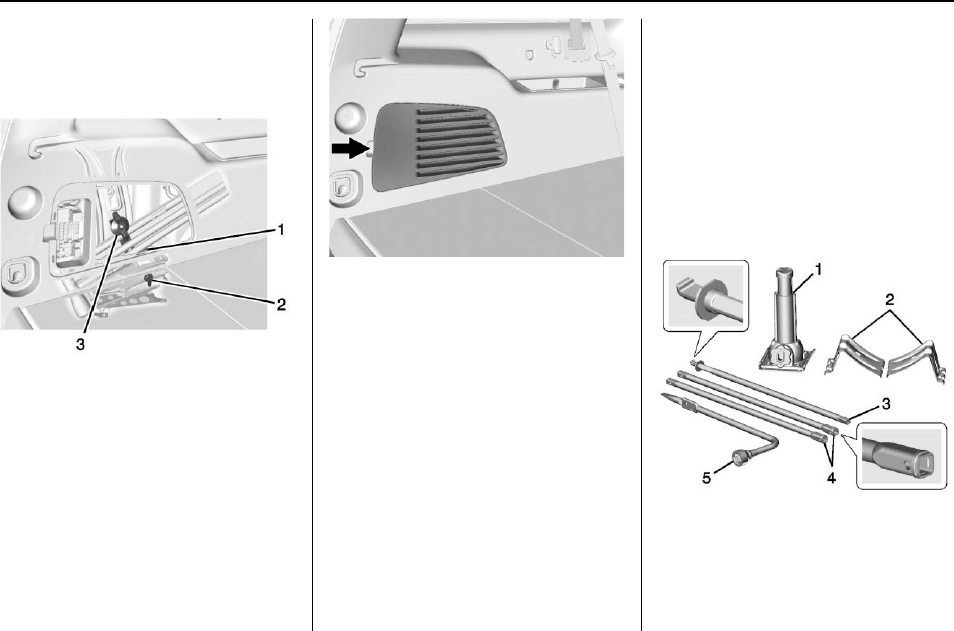 1
2
3

1
2
3
4
5