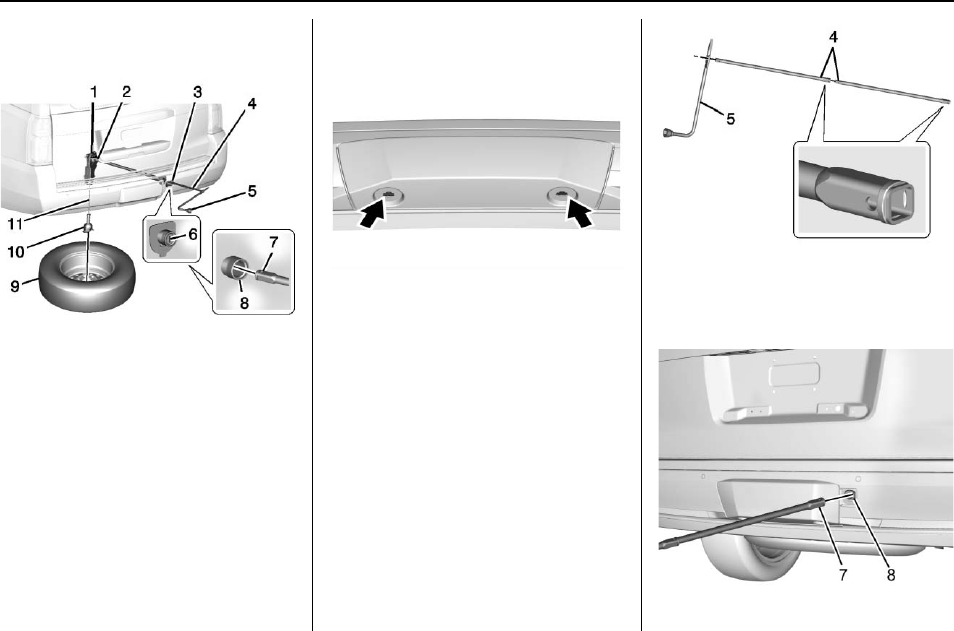 1
2
3
4
5
6
7
8
9
10
11

4
5

7
8