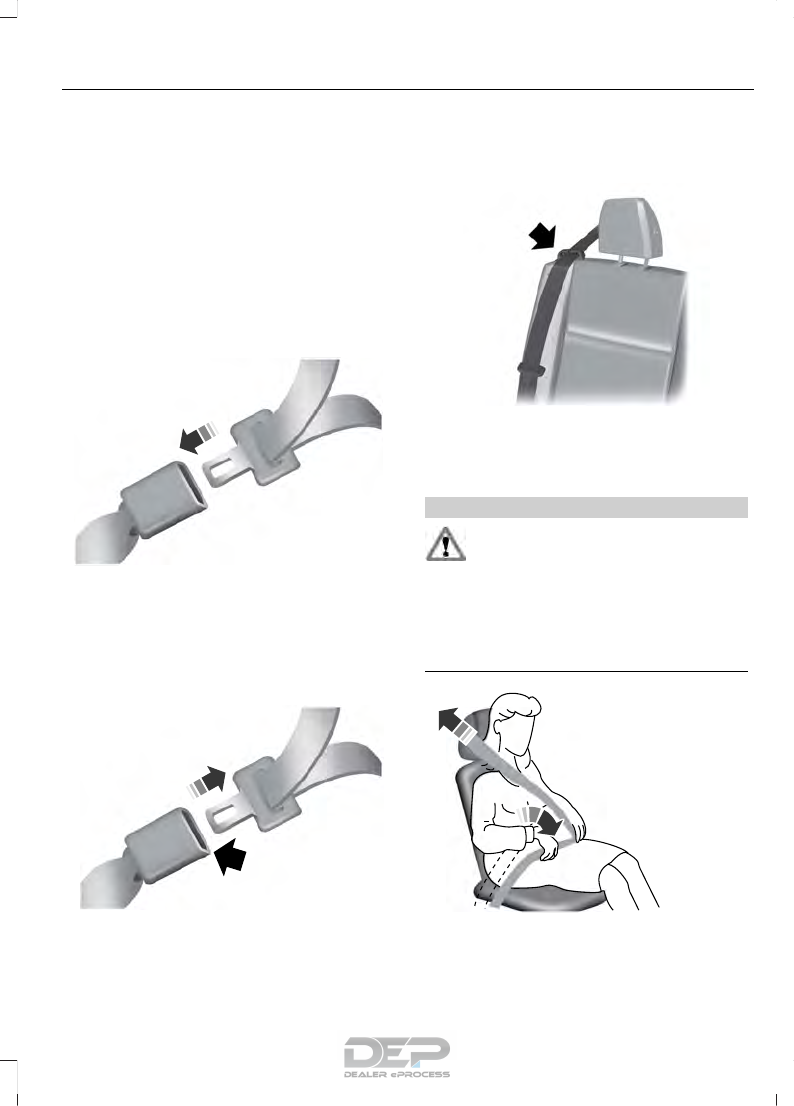 DEP
DEALER ePROCESS