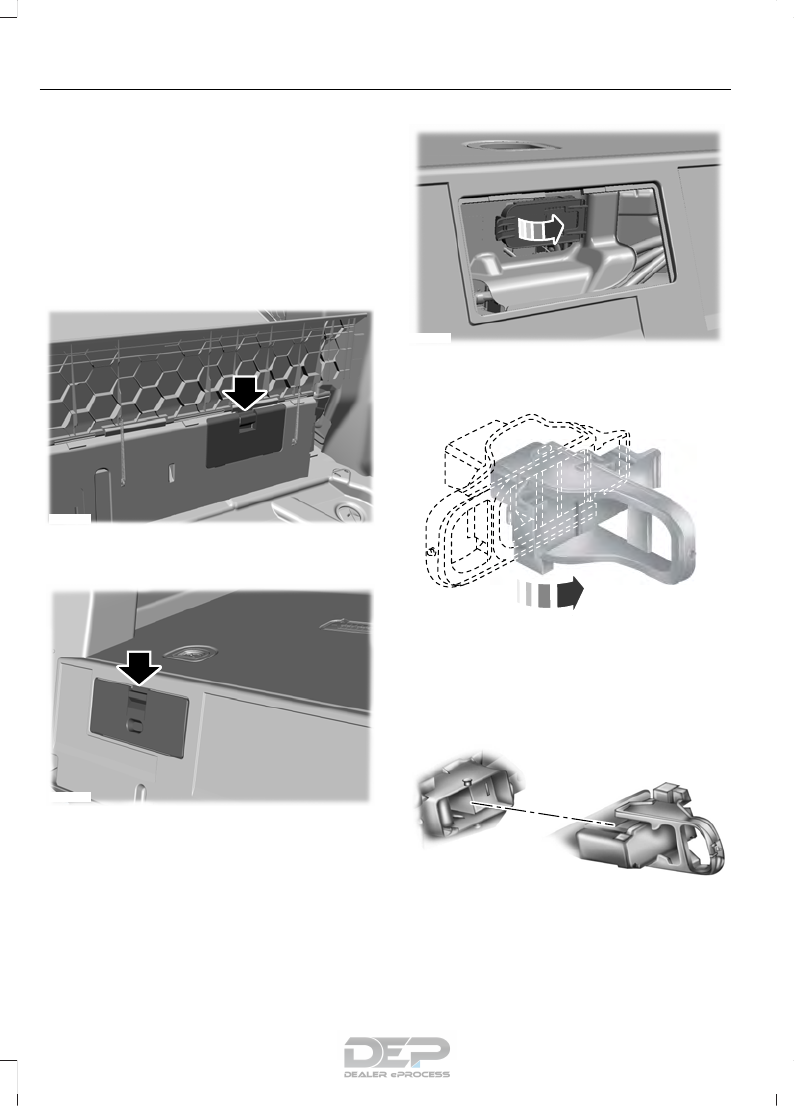 DEP
DEALER ePROCESS