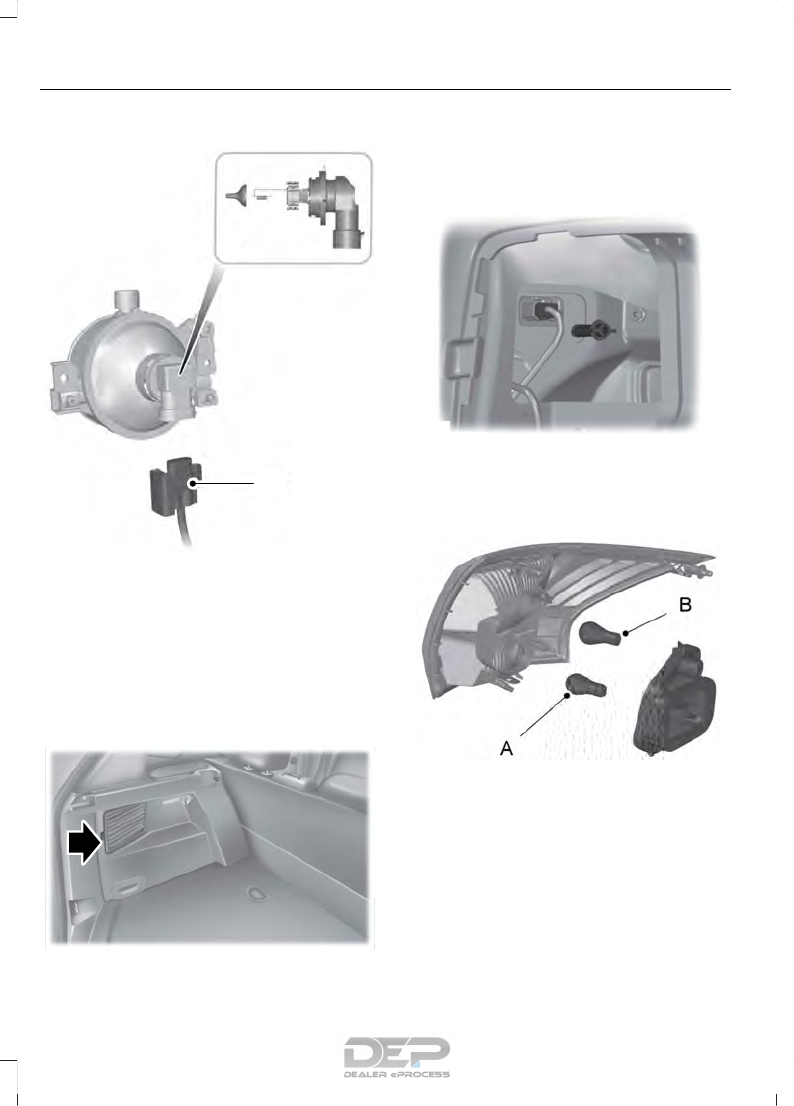 B

A

DEP
DEALER ePROCESS