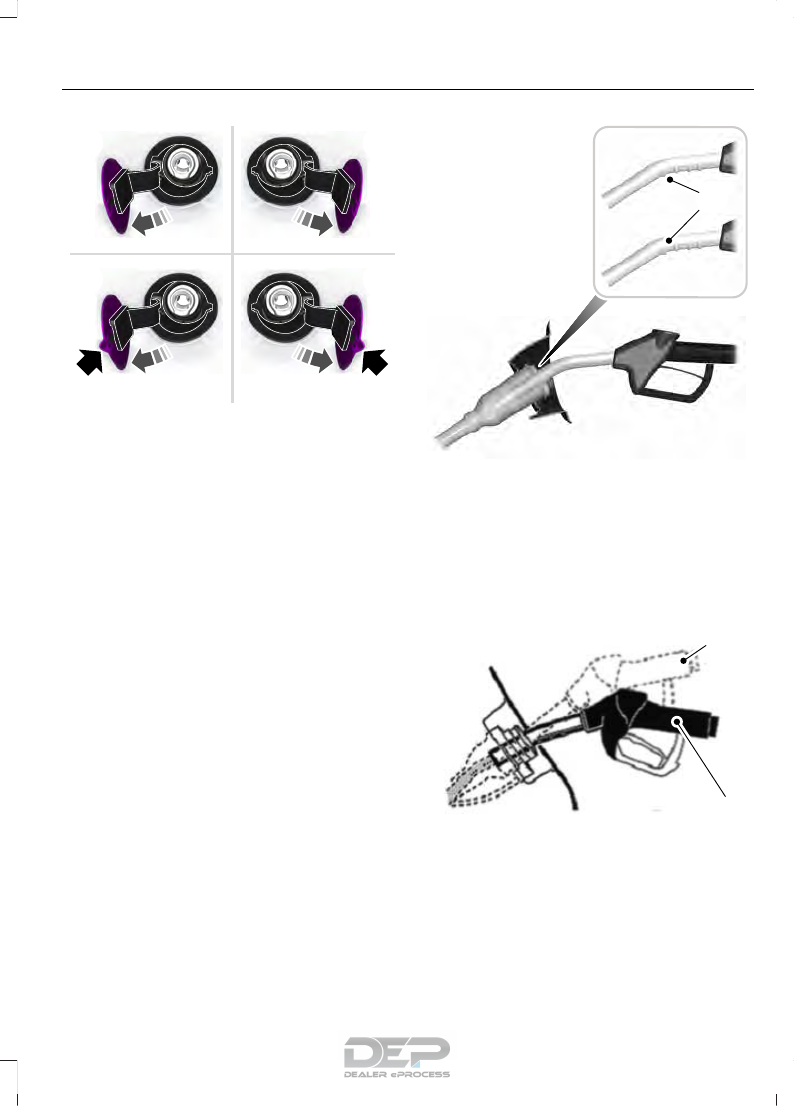 DEP
DEALER ePROCESS