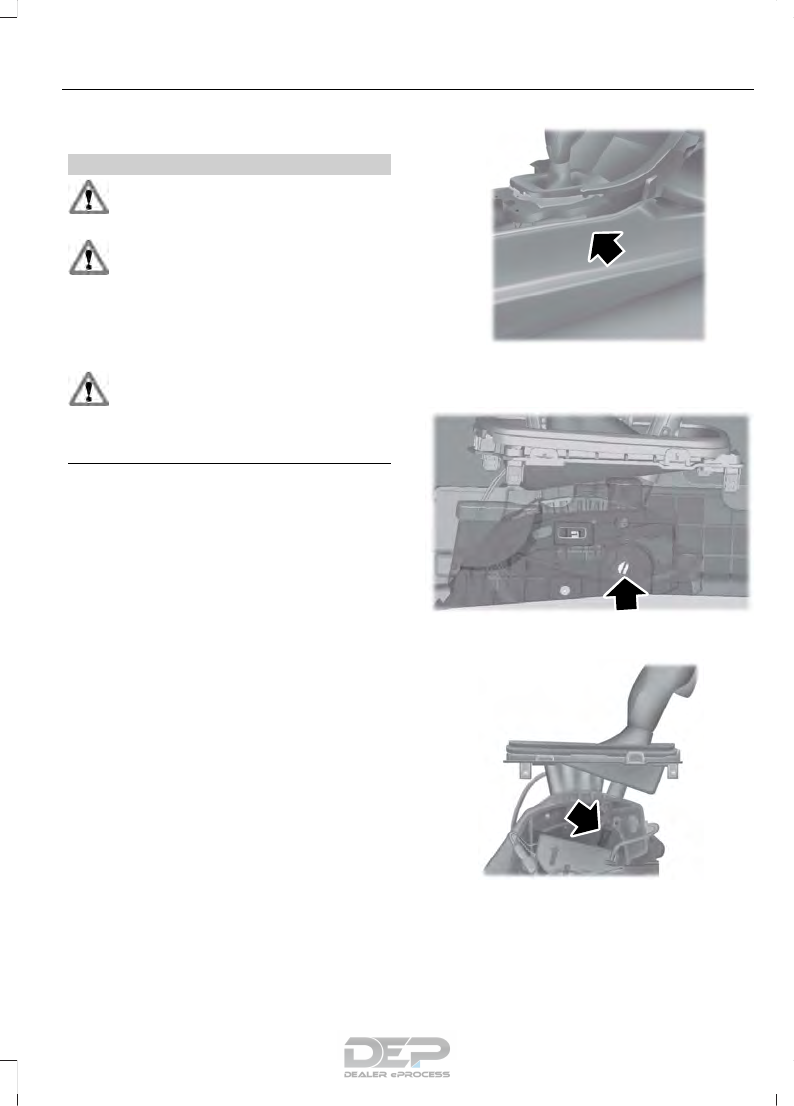 DEP
DEALER ePROCESS