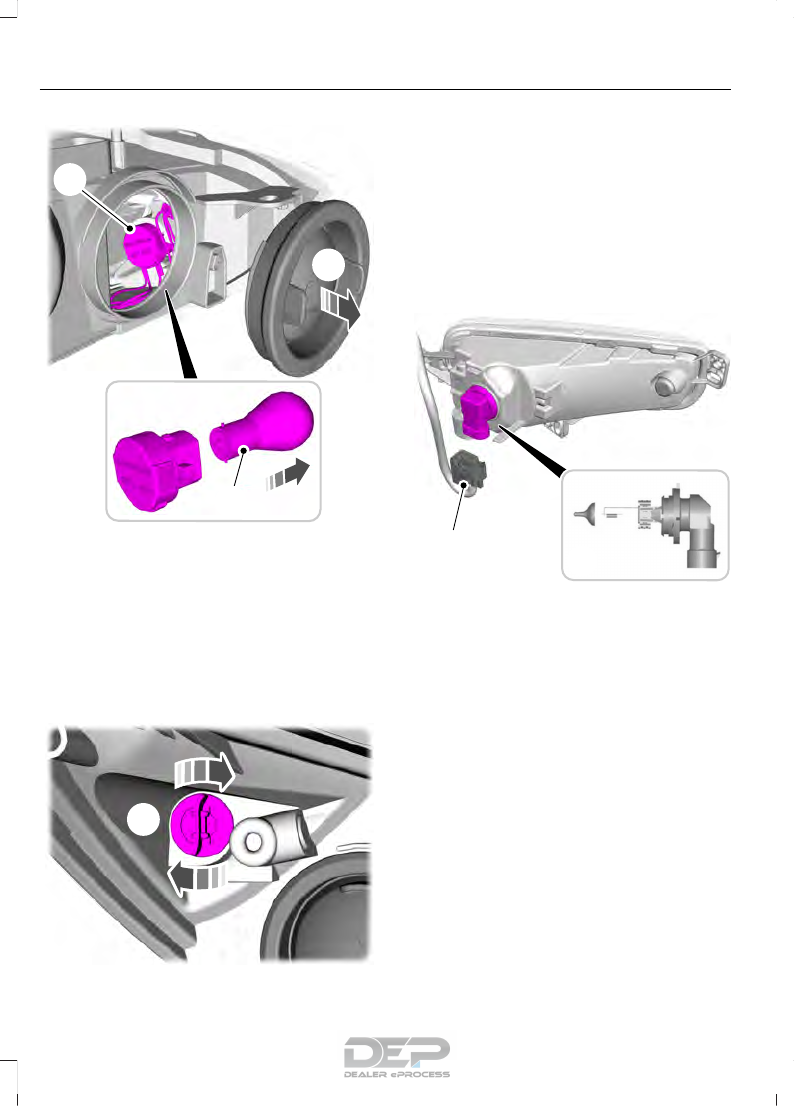 DEP
DEALER ePROCESS