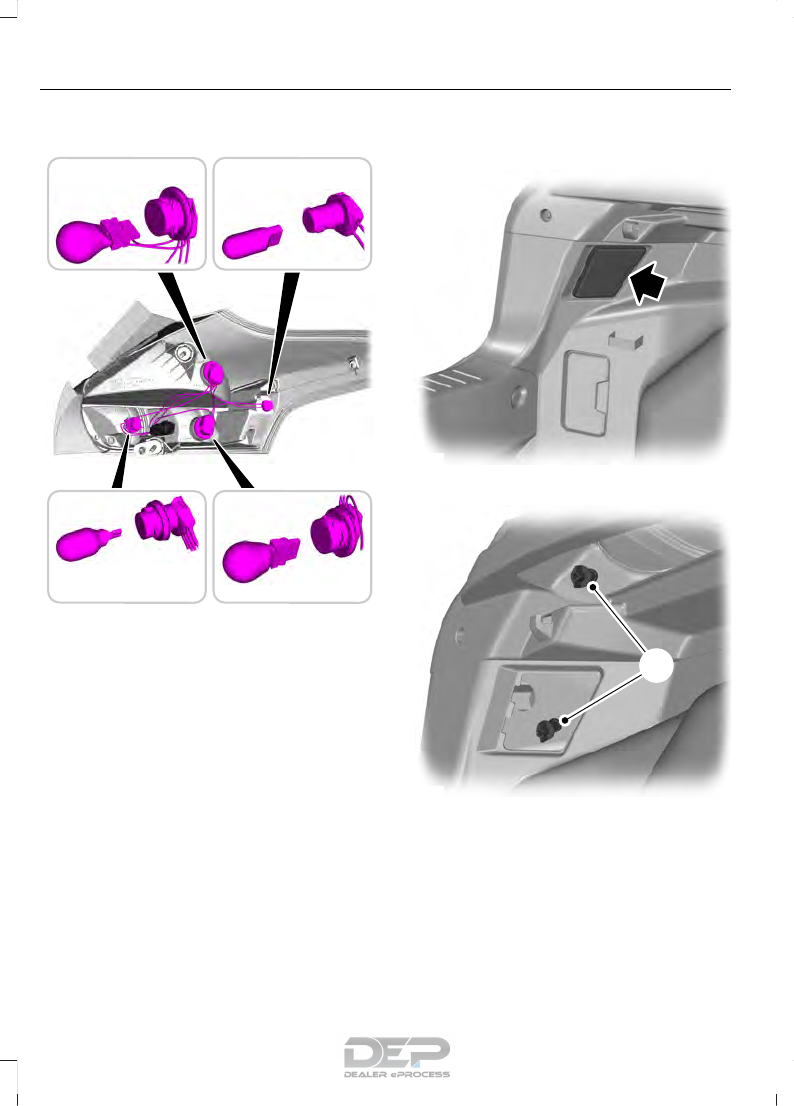 DEP
DEALER ePROCESS