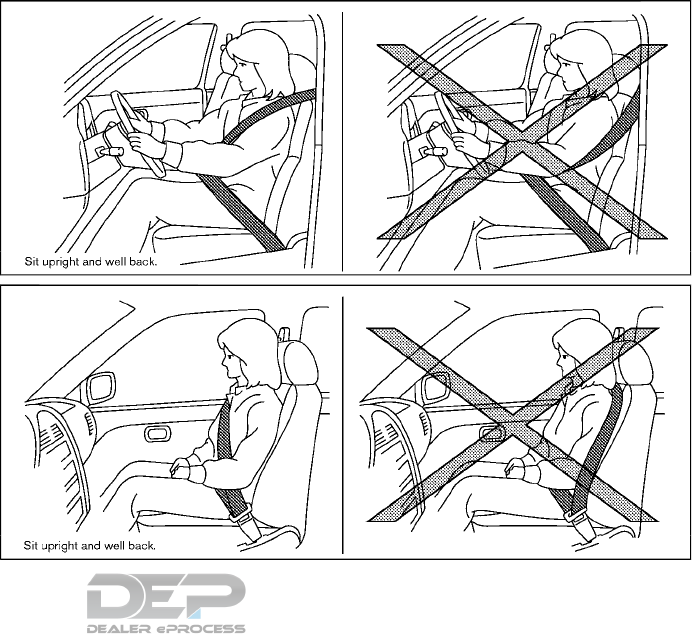 Sit upright and well back.

Sit upright and well back.

DEP
DEALER ePROCESS