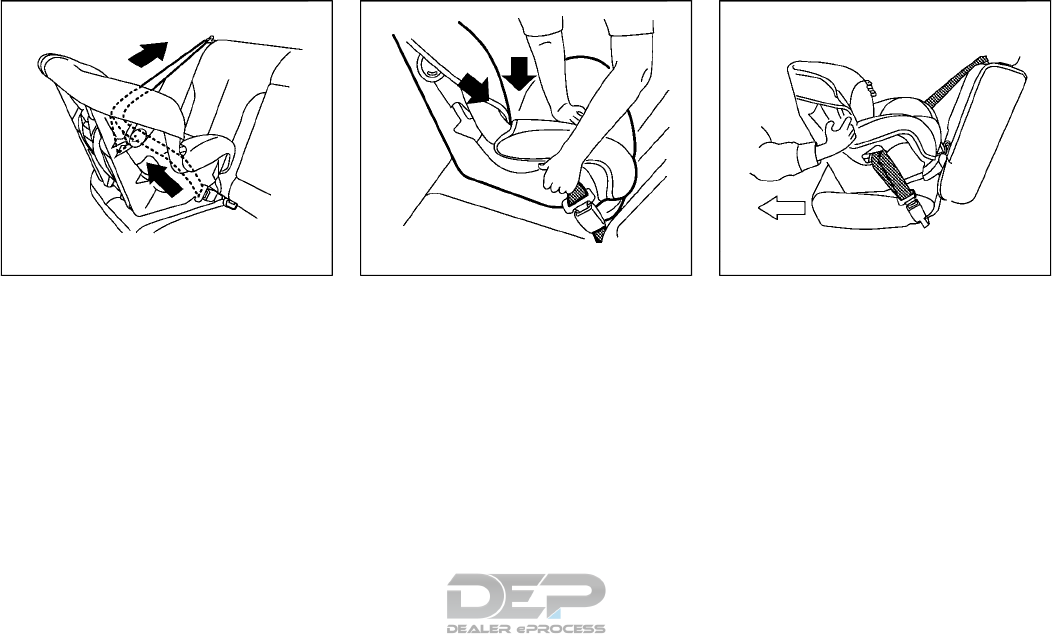 DEP
DEALER ePROCESS