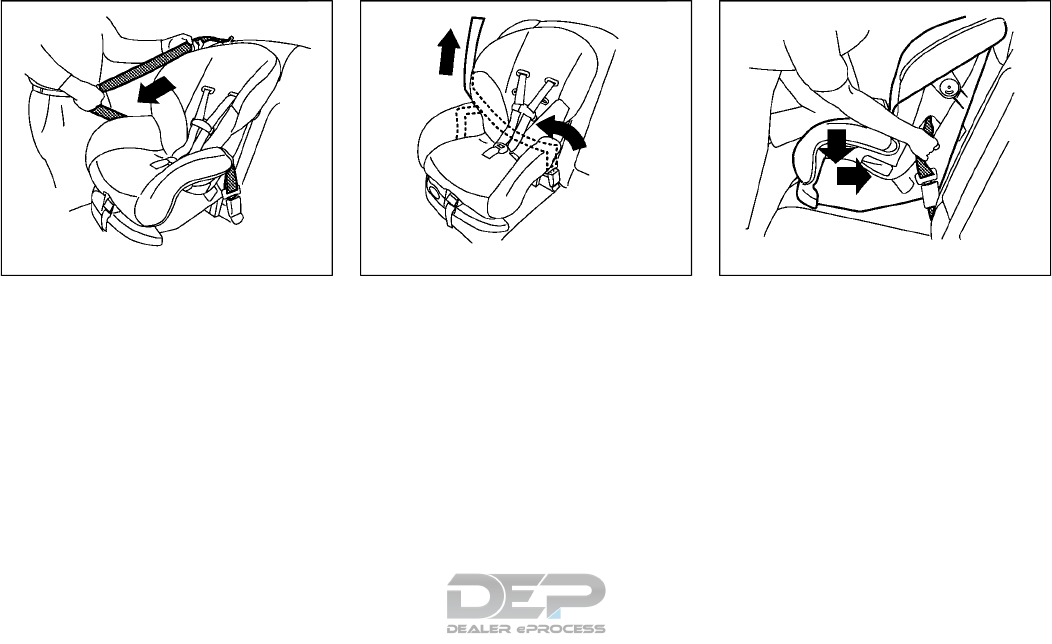 DEP
DEALER ePROCESS