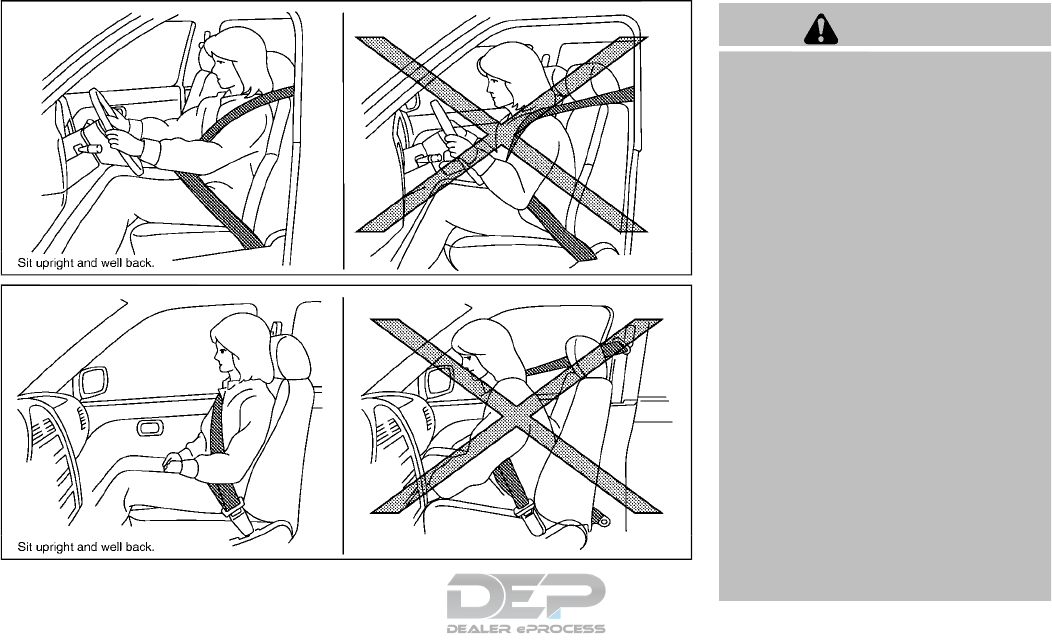 Sit upright and well back.

Sit upright and well back.

DEP
DEALER ePROCESS