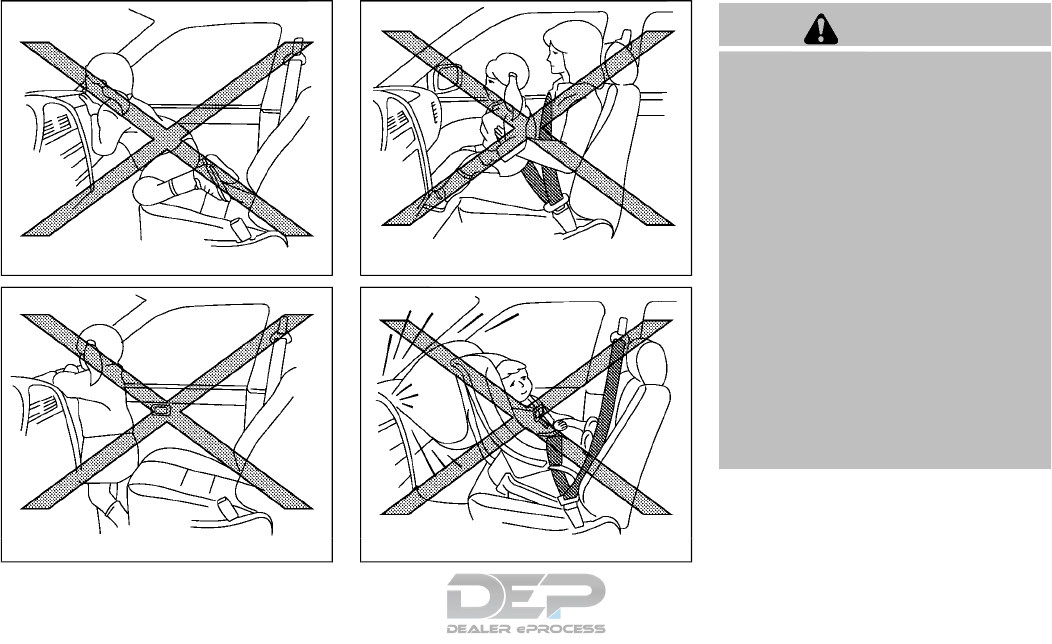 DEP
DEALER ePROCESS