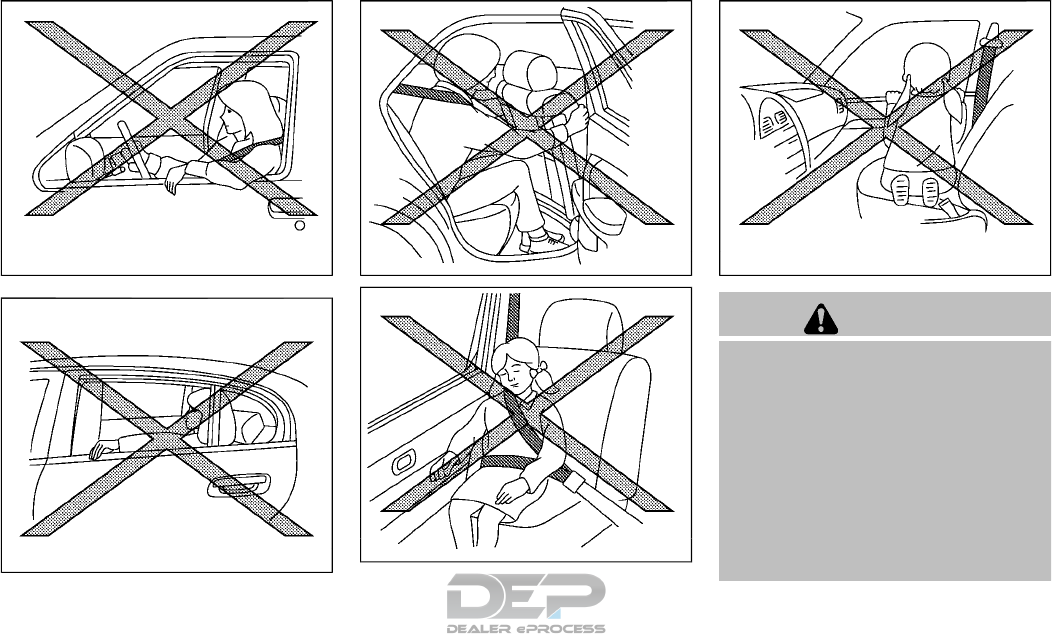 DEP
DEALER ePROCESS