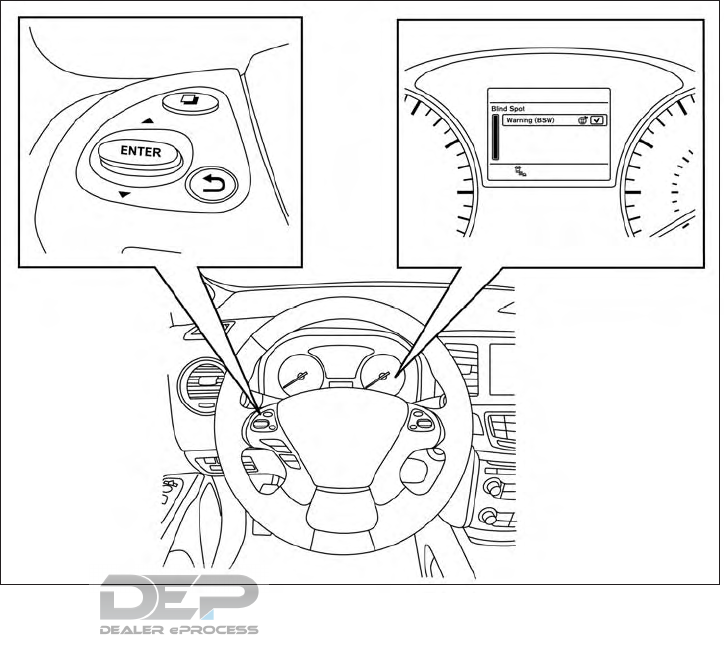 ENTER

Blind Spot
Warning (BSW)

DEP
DEALER ePROCESS