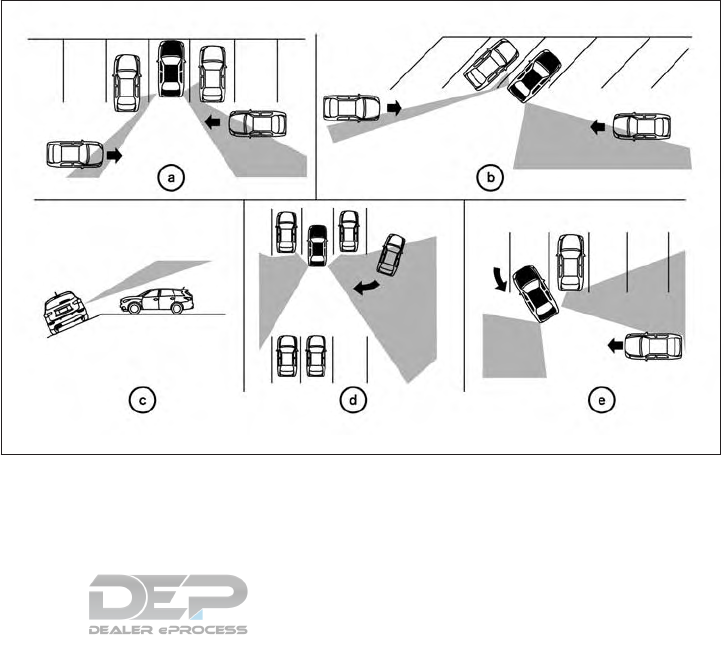 a

b

c

d

e

DEP
DEALER ePROCESS