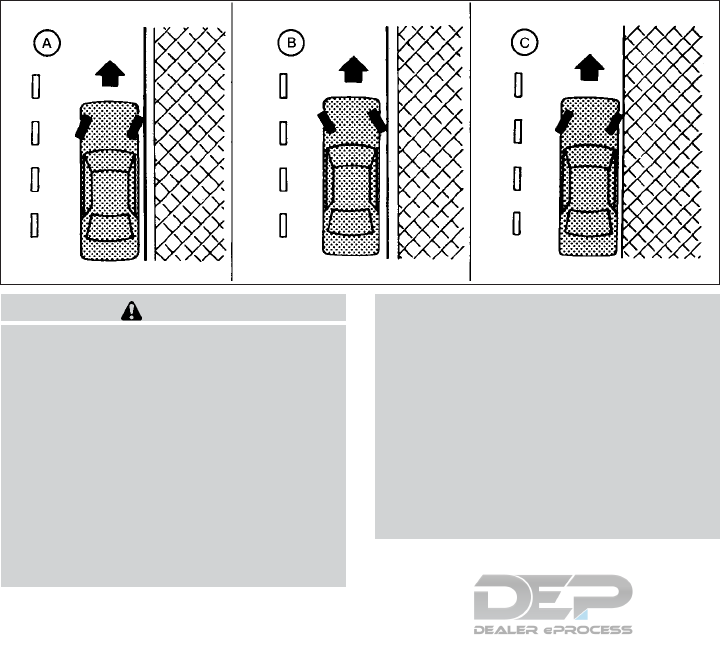 A

B

C

DEP
DEALER ePROCESS