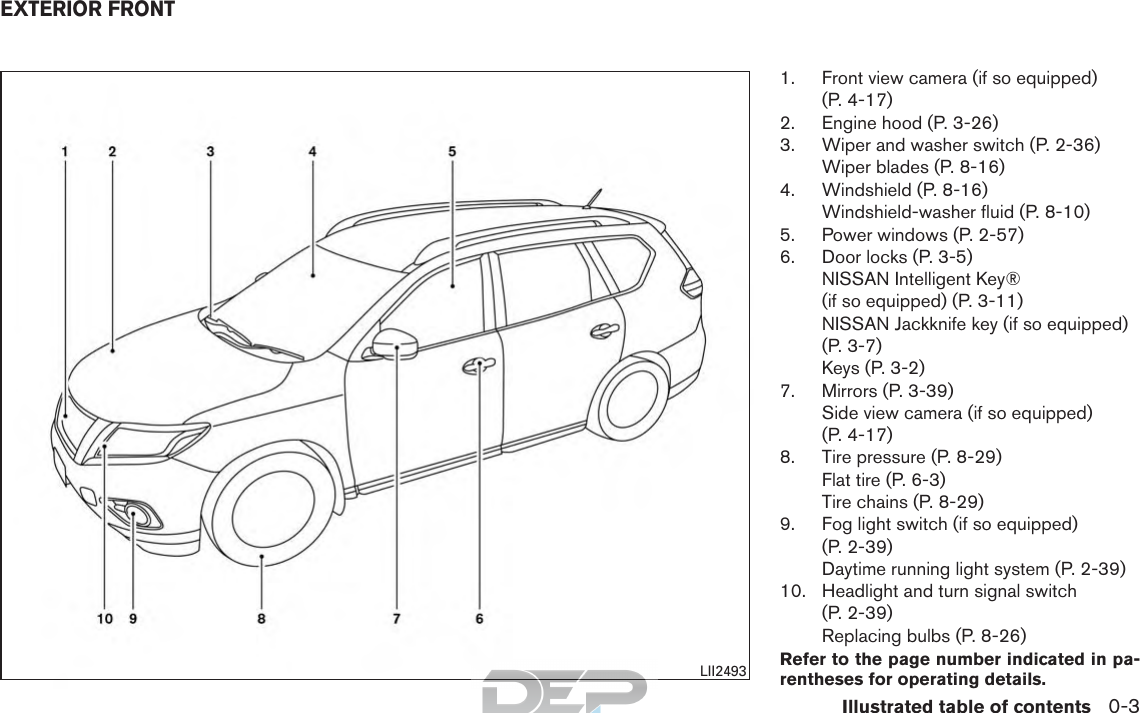 EXTERIOR FRONT

1 2 3 4 5

10 9 8 7 6

LII2493

1. Front view camera (if so equipped) (P. 4-17)
2. Engine hood (P. 3-26)
3. Wiper and washer switch (P. 2-36)
Wiper blades (P. 8-16)
4. Windshield (P. 8-16)
Windshield-washer fluid (P. 8-10)
5. Power windows (P. 2-57)
6. Door locks (P. 3-5)
NISSAN Intelligent Key® (if so equipped) (P. 3-11)
NISSAN Jackknife key (if so equipped) (P. 3-7)
Keys (P. 3-2)
7. Mirrors (P. 3-39)
Side view camera (if so equipped) (P. 4-17)
8. Tire pressure (P. 8-29)
Flat tire (P. 6-3)
Tire chains (P. 8-29)
9. Fog light switch (if so equipped) (P. 2-39)
Daytime running light system (P. 2-39)
10. Headlight and turn signal switch (P. 2-39)
Replacing bulbs (P. 8-26)

Refer to the page number indicated in parentheses for operating details.

DEP

Illustrated table of contents 0-3