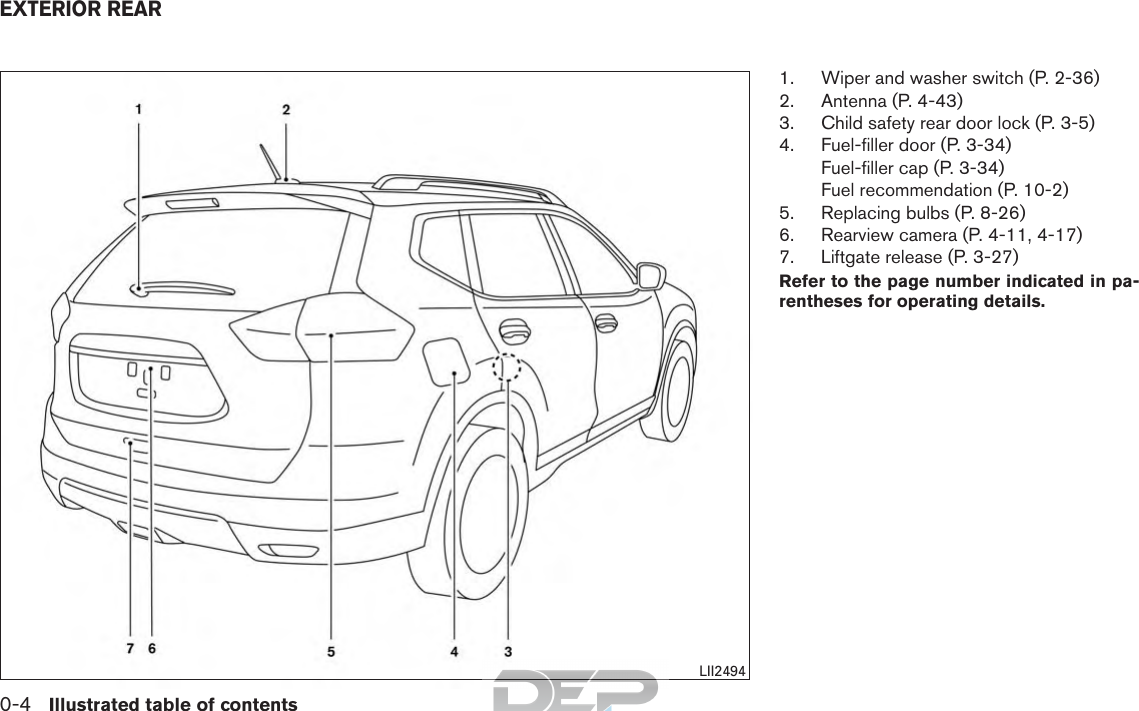 EXTERIOR REAR

1
2
7
6
5
4
3
LII2494

1. Wiper and washer switch (P. 2-36)
2. Antenna (P. 4-43)
3. Child safety rear door lock (P. 3-5)
4. Fuel-filler door (P. 3-34)
Fuel-filler cap (P. 3-34)
Fuel recommendation (P. 10-2)
5. Replacing bulbs (P. 8-26)
6. Rearview camera (P. 4-11, 4-17)
7. Liftgate release (P. 3-27)

Refer to the page number indicated in parentheses for operating details.

0-4 Illustrated table of contents

DEP