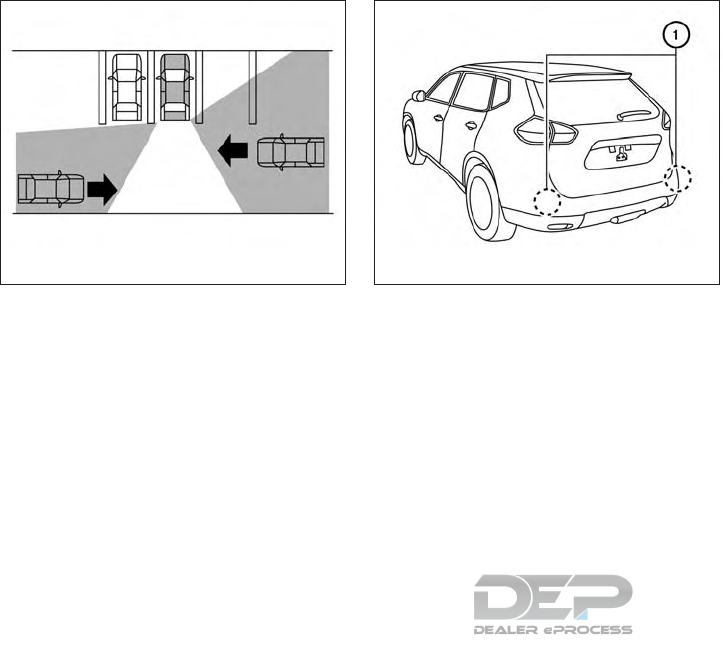 1

DEP
DEALER ePROCESS