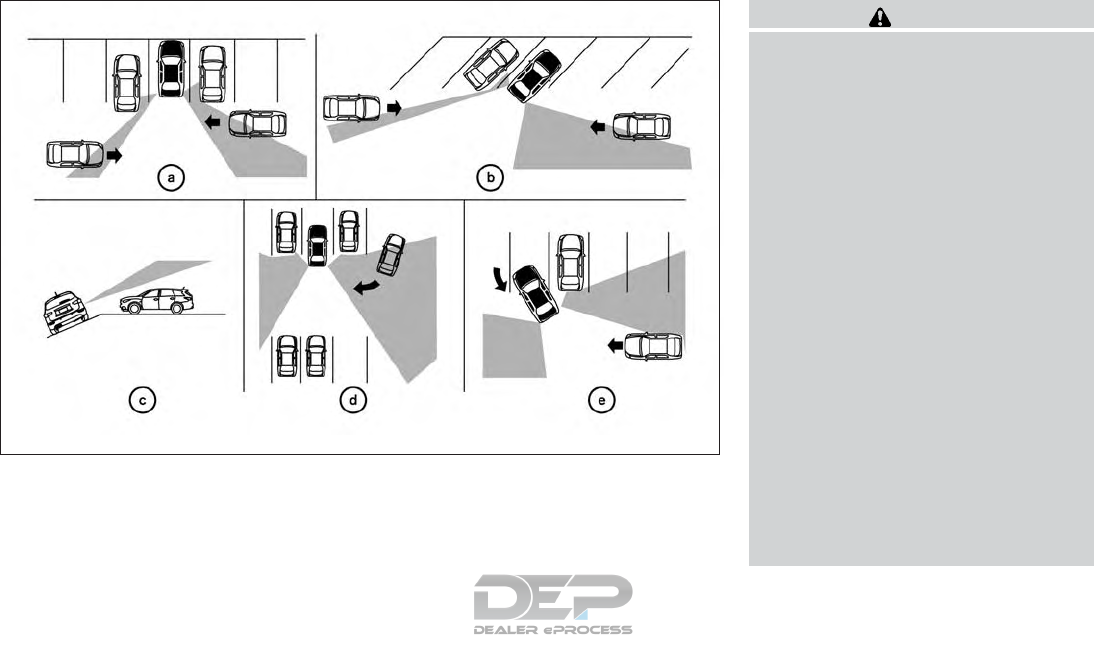 a

b

c

d

e

DEP
DEALER ePROCESS