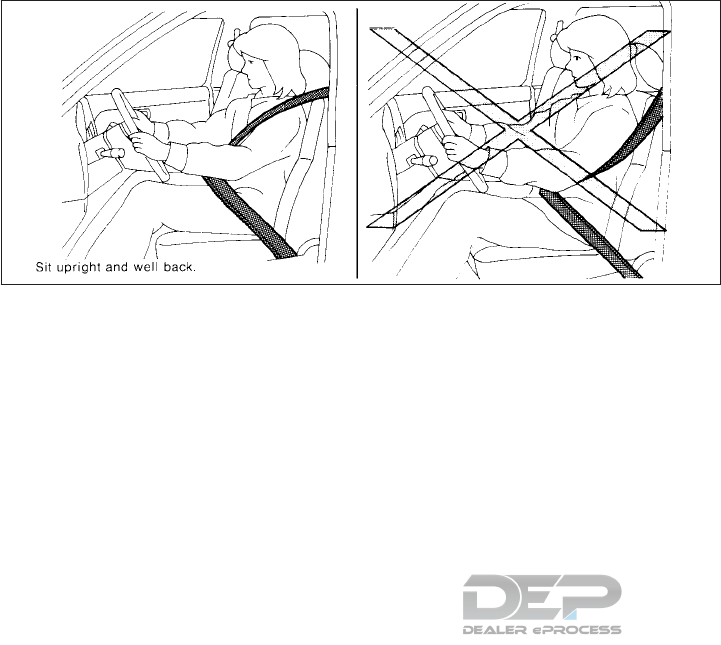 Sit upright and well back.

DEP
DEALER ePROCESS