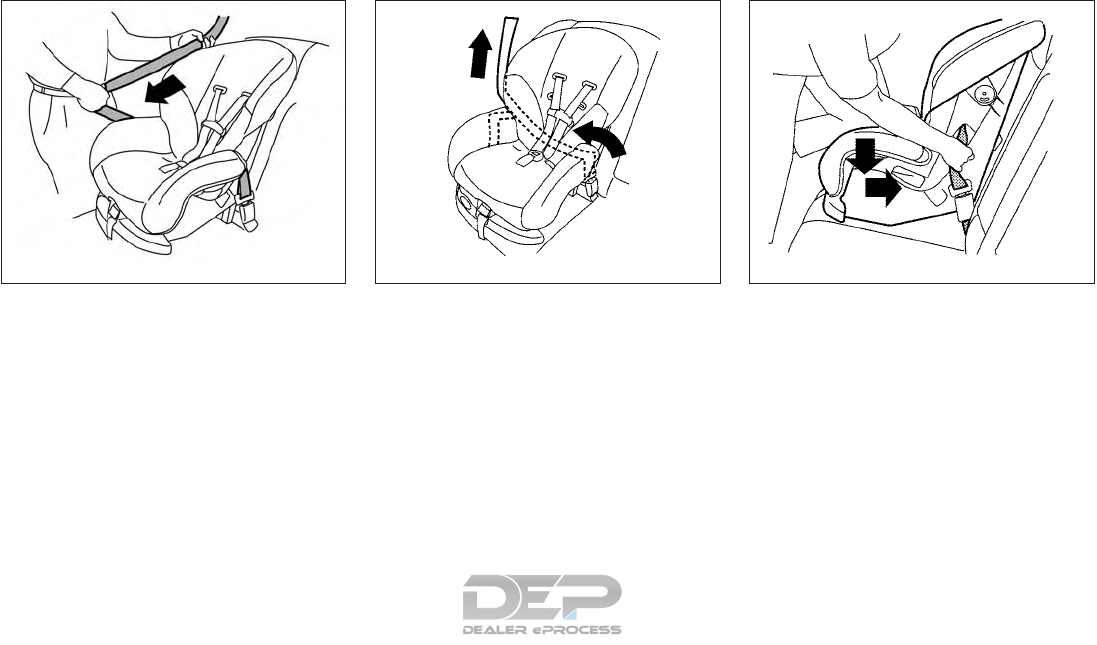 DEP
DEALER ePROCESS