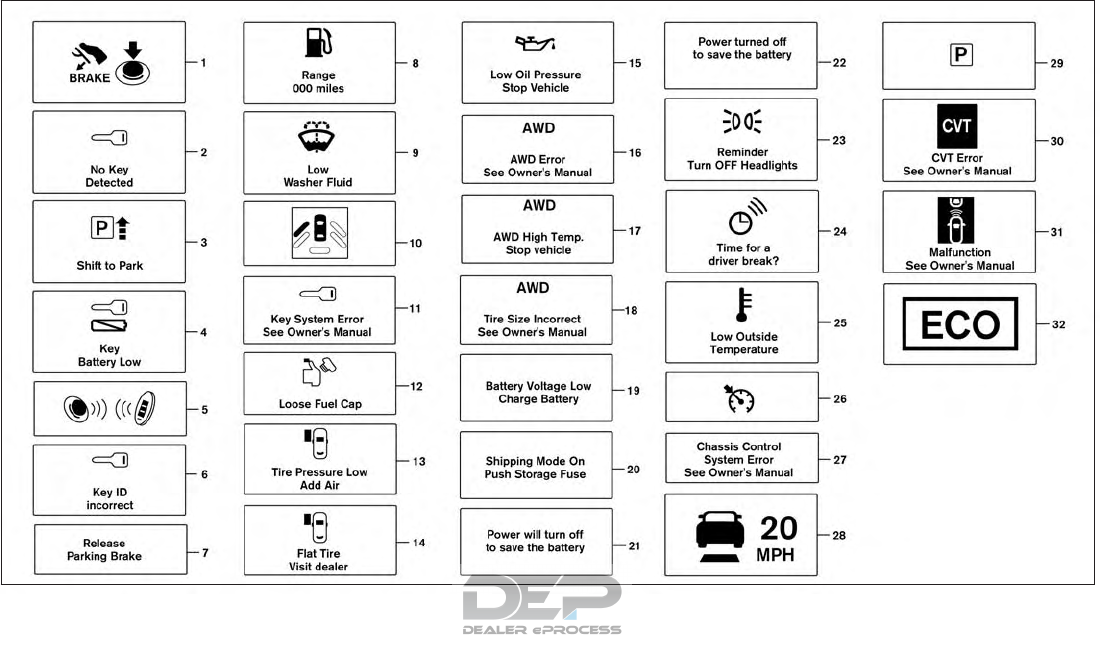 BRAKE
1

No Key Detected
2

P
Shift to Park
3

Key Battery Low
4

5

Key ID incorrect
6

Release Parking Brake
7

Range 000 miles
8

Low Washer Fluid
9

10

Key System Error See Owner's Manual
11

Loose Fuel Cap
12

Tire Pressure Low Add Air
13

Flat Tire Visit dealer
14

Low Oil Pressure Stop Vehicle
15

AWD
AWD Error See Owner's Manual
16

AWD
AWD High Temp. Stop vehicle
17

AWD
Tire Size Incorrect See Owner's Manual
18

Battery Voltage Low Charge Battery
19

Shipping Mode On Push Storage Fuse
20

Power will turn off to save the battery
21

Power turned off to save the battery
22

Reminder Turn OFF Headlights
23

Time for a driver break?
24

Low Outside Temperature
25

26

Chassis Control System Error See Owner's Manual
27

20 MPH
28

P
29

CVT
CVT Error See Owner's Manual
30

Malfunction See Owner's Manual
31

ECO
32

DEP
DEALER ePROCESS