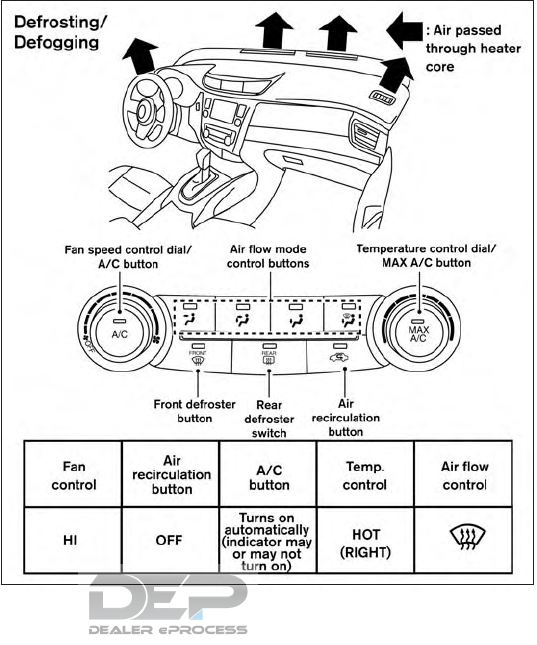 Defrosting/
Defogging

: Air passed through heater core

Fan speed control dial/ A/C button

Air flow mode control buttons

Temperature control dial/ MAX A/C button

A/C

OFF

MAX A/C

FRONT

REAR

Front defroster button

Rear defroster switch

Air recirculation button

| Fan control | Air recirculation button | A/C button | Temp. control | Air flow control |
|---|---|---|---|---|
| HI | OFF | Turns on automatically (indicator may or may not turn on) | HOT (RIGHT) | |

DEP
DEALER ePROCESS