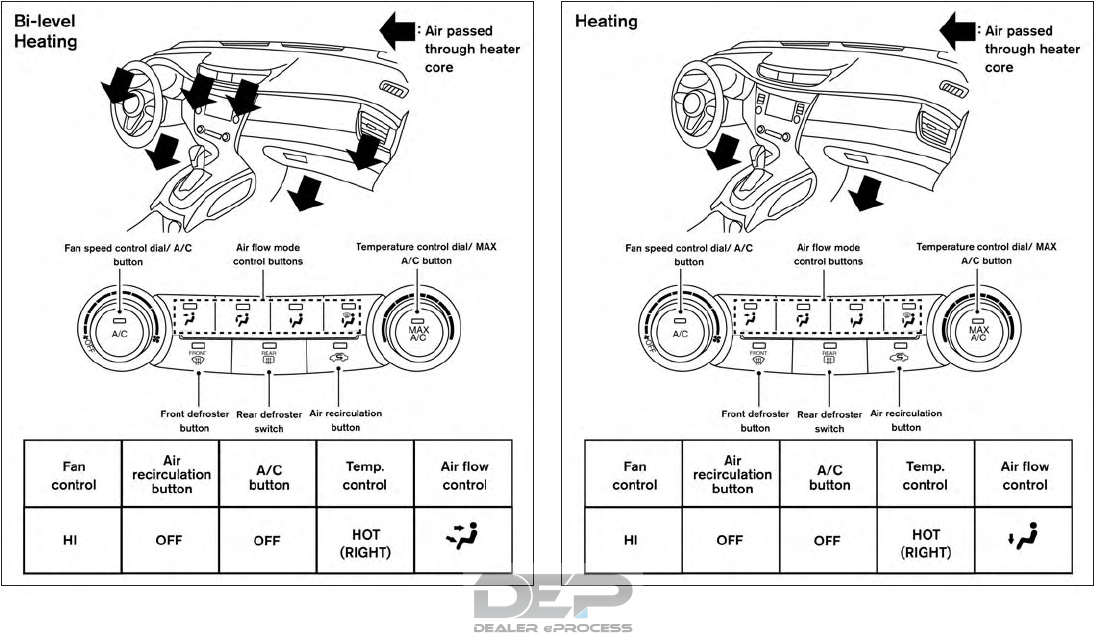 Bi-level Heating

: Air passed through heater core

Fan speed control dial/ A/C button

Air flow mode control buttons

Temperature control dial/ MAX A/C button

A/C

OFF

MAX A/C

FRONT

REAR

Front defroster button

Rear defroster switch

Air recirculation button

| Fan control | Air recirculation button | A/C button | Temp. control | Air flow control |
|---|---|---|---|---|
| HI | OFF | OFF | HOT (RIGHT) | |

Heating

: Air passed through heater core

Fan speed control dial/ A/C button

Air flow mode control buttons

Temperature control dial/ MAX A/C button

A/C

OFF

MAX A/C

FRONT

REAR

Front defroster button

Rear defroster switch

Air recirculation button

| Fan control | Air recirculation button | A/C button | Temp. control | Air flow control |
|---|---|---|---|---|
| HI | OFF | OFF | HOT (RIGHT) | |

DEP
DEALER ePROCESS