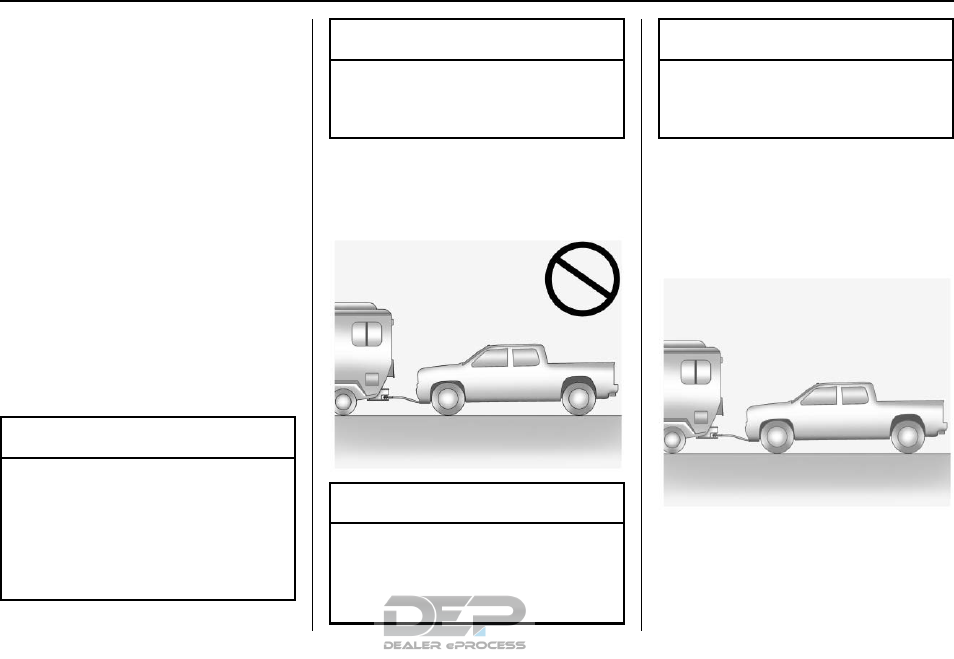 DEP
DEALER ePROCESS