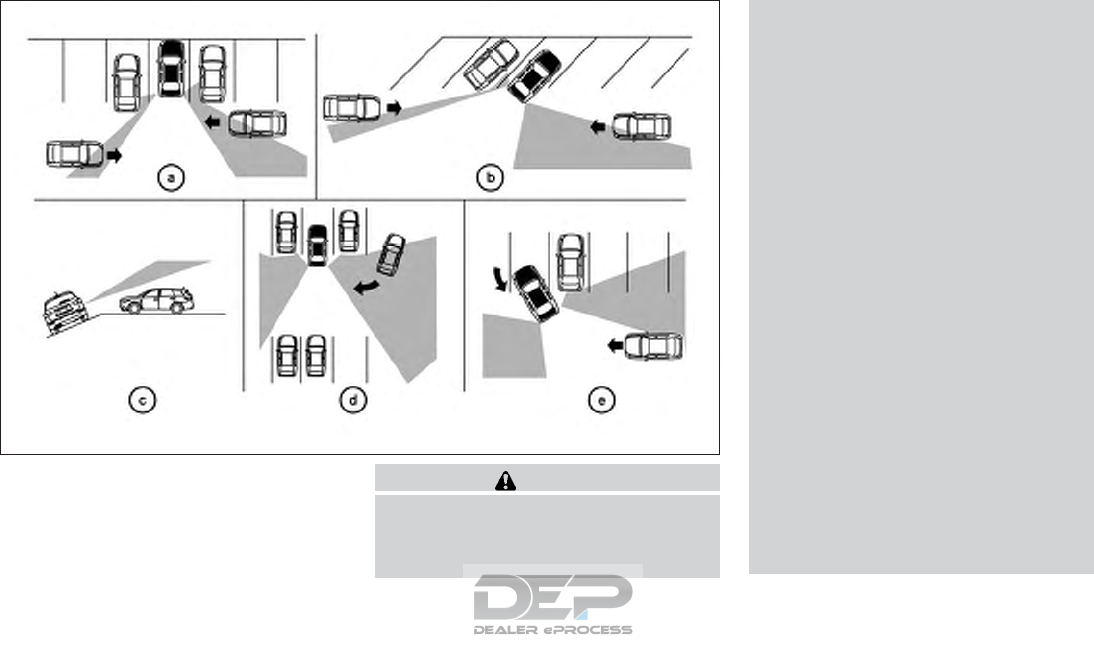 a

b

c

d

e

DEP
DEALER ePROCESS