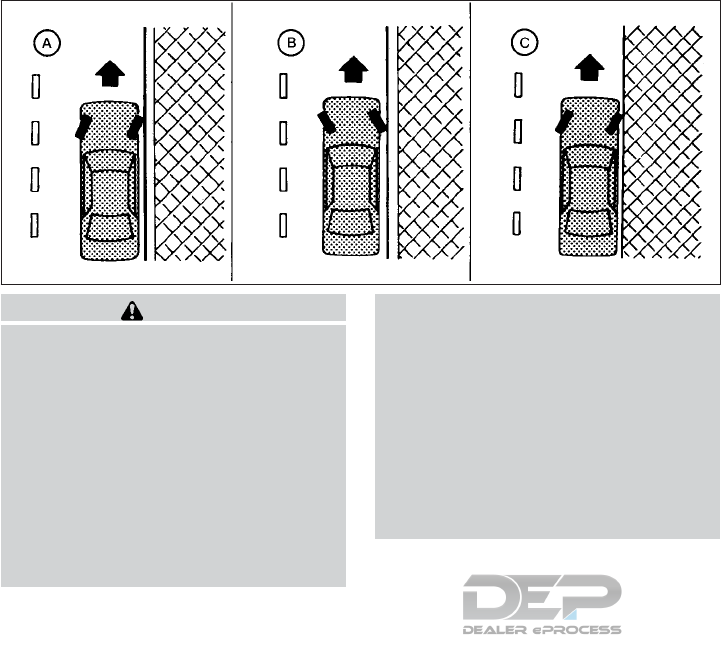 A

B

C

DEP
DEALER ePROCESS